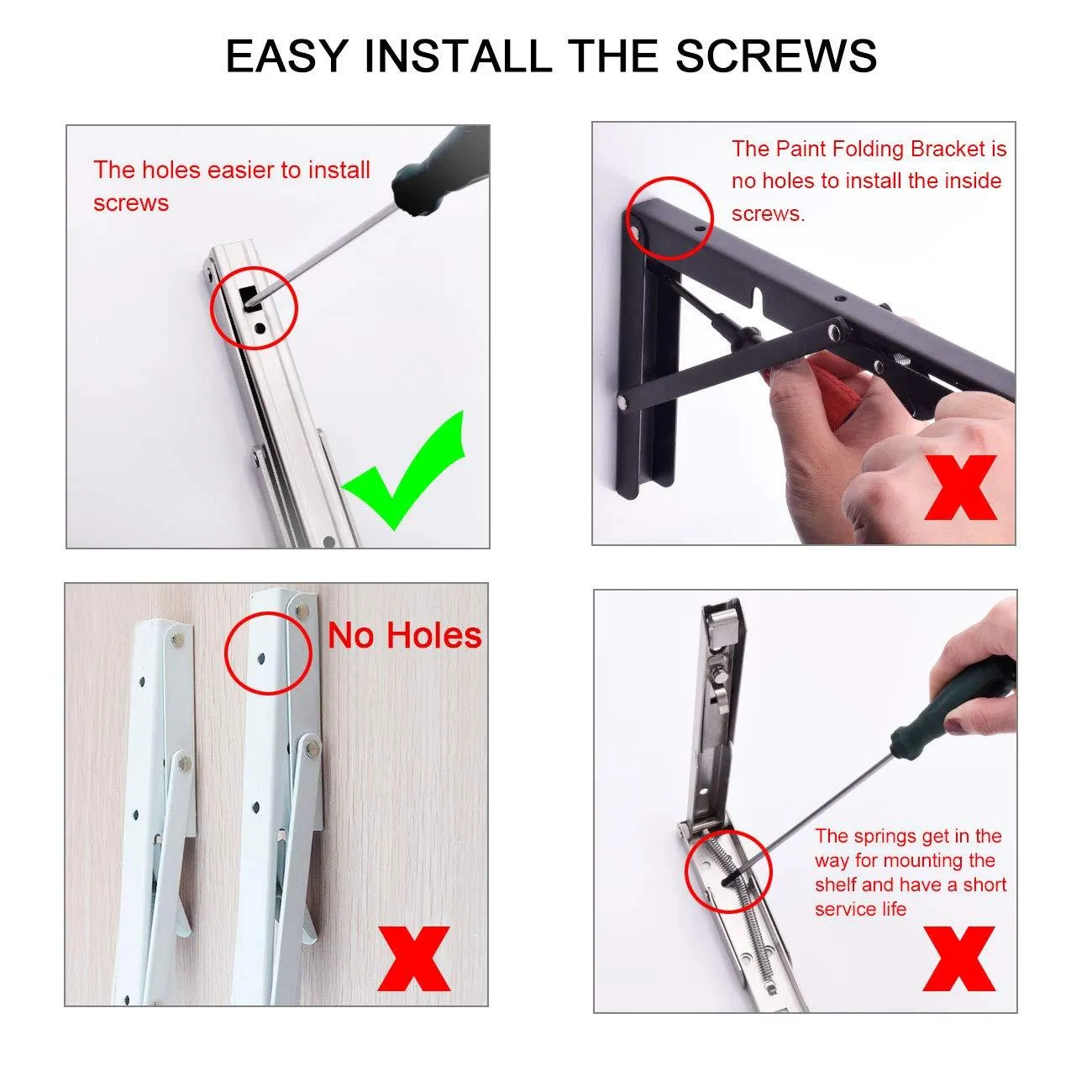 EASY INSTALL THE SCREWS

The holes easier to install screws

The Paint Folding Bracket is no holes to install the inside screws.

No Holes

The springs get in the way for mounting the shelf and have a short service life